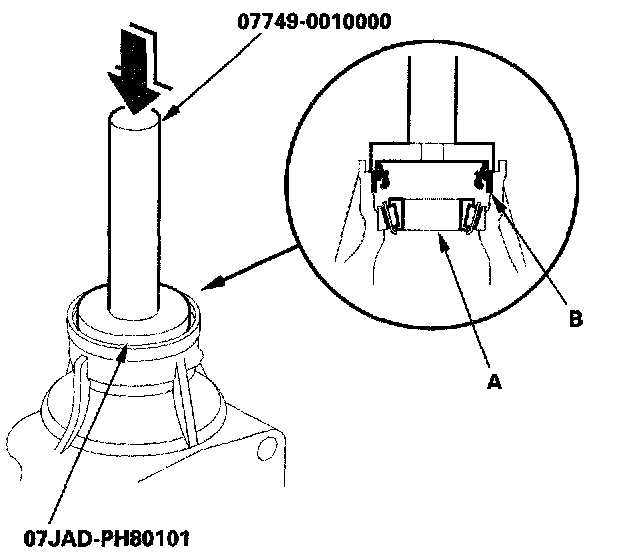 07749-0010000

B

A

07JAD-PH80101