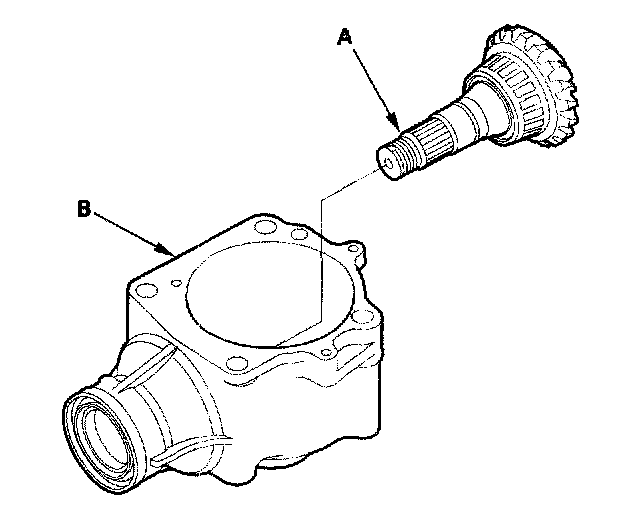 A

B