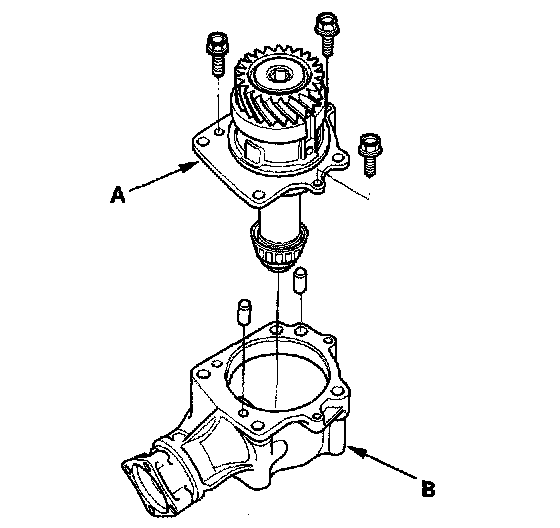 A

B