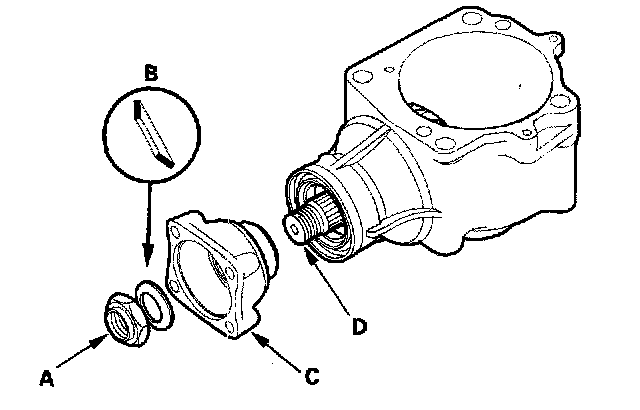 B
D
A
C