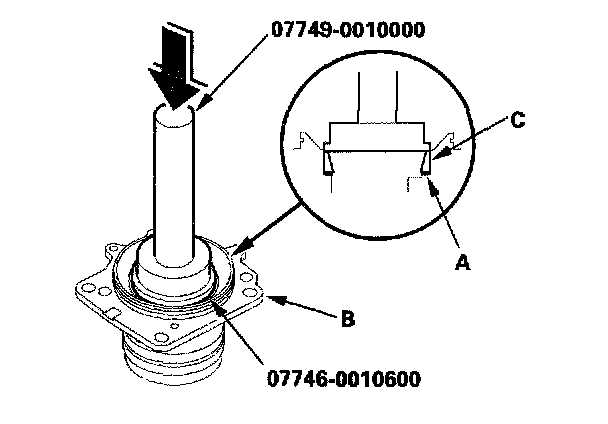 07749-0010000

C

A

B

07746-0010600