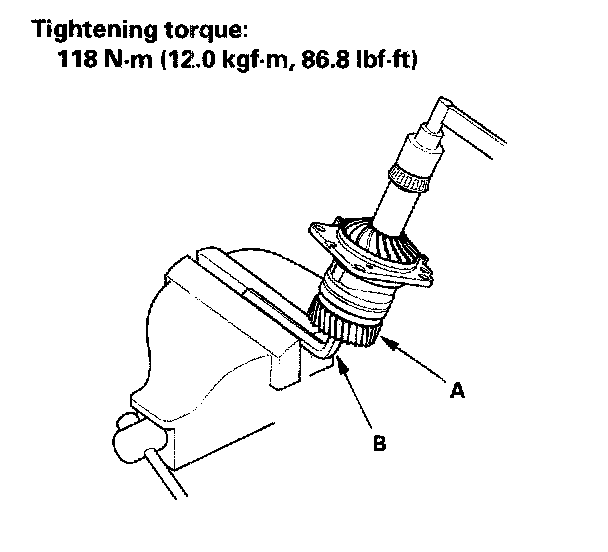 Tightening torque:
118 N·m (12.0 kgf·m, 86.8 lbf·ft)

A

B