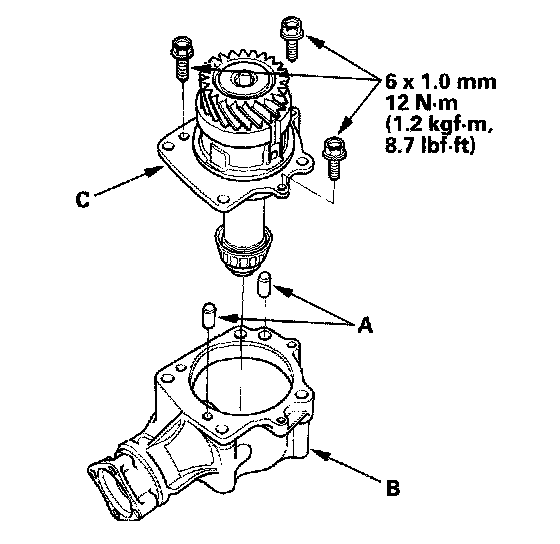 6 x 1.0 mm
12 N·m
(1.2 kgf·m,
8.7 lbf·ft)

C

A

B