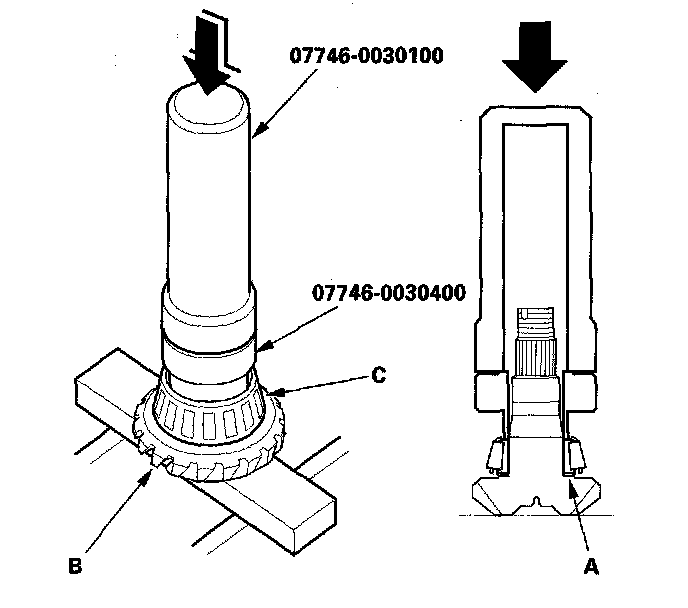 07746-0030100

07746-0030400

C

B

A