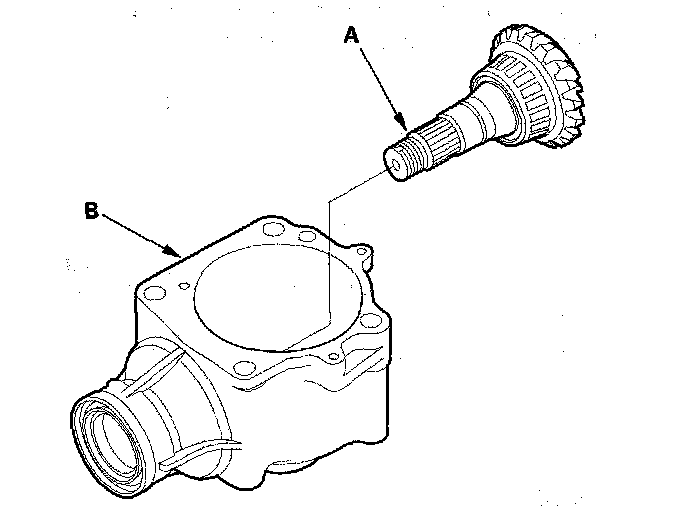 A

B