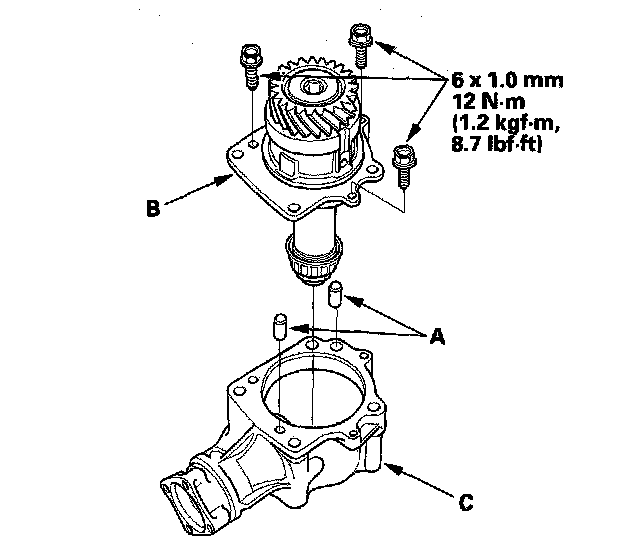 6 x 1.0 mm
12 N·m
(1.2 kgf·m,
8.7 lbf·ft)

B

A

C