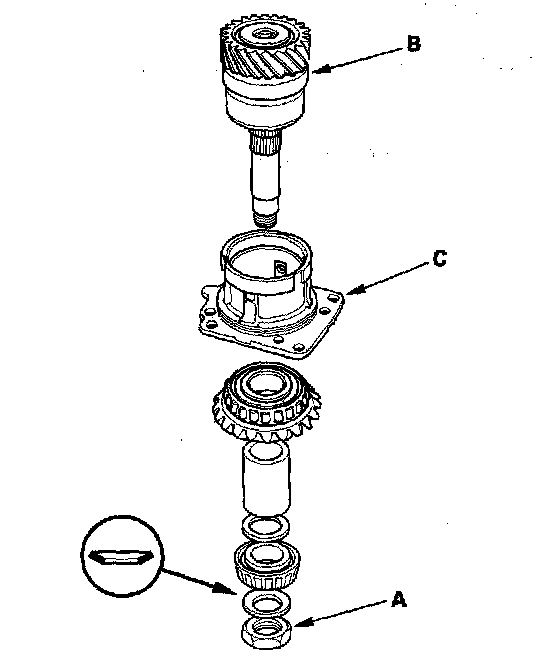 B

C

A