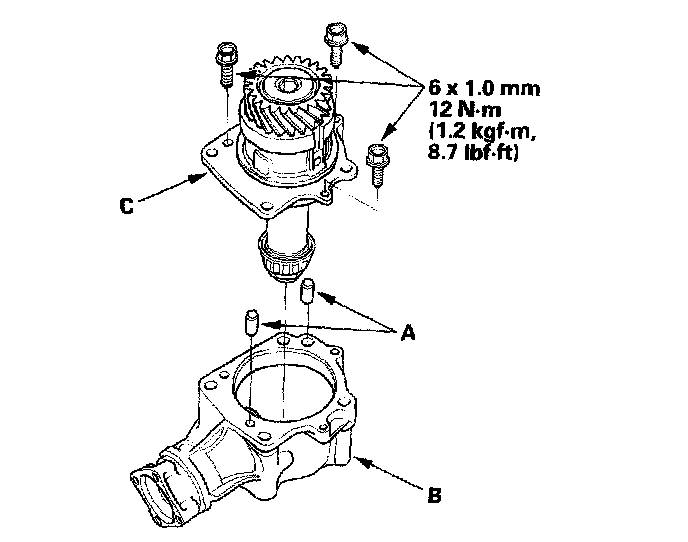 6 x 1.0 mm
12 N·m
(1.2 kgf·m,
8.7 lbf·ft)

C

A

B