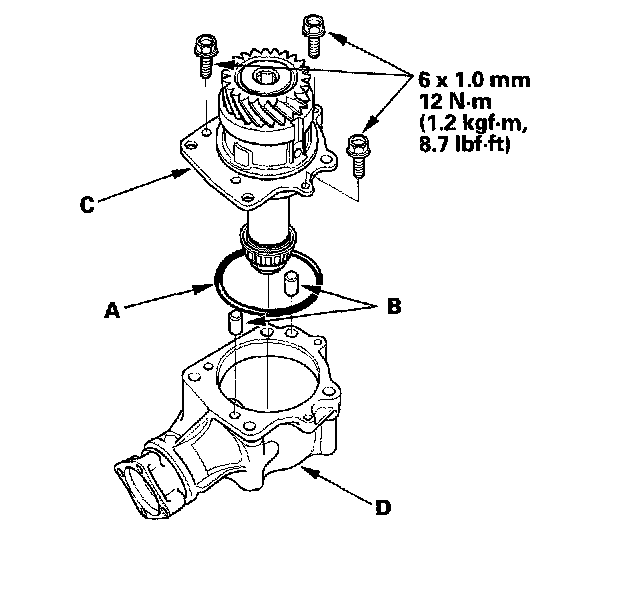 6 x 1.0 mm
12 N·m
(1.2 kgf·m,
8.7 lbf·ft)

C

A

B

D