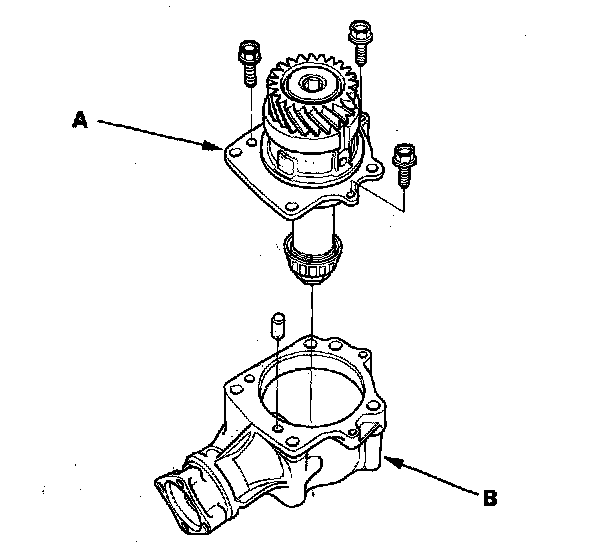 A

B