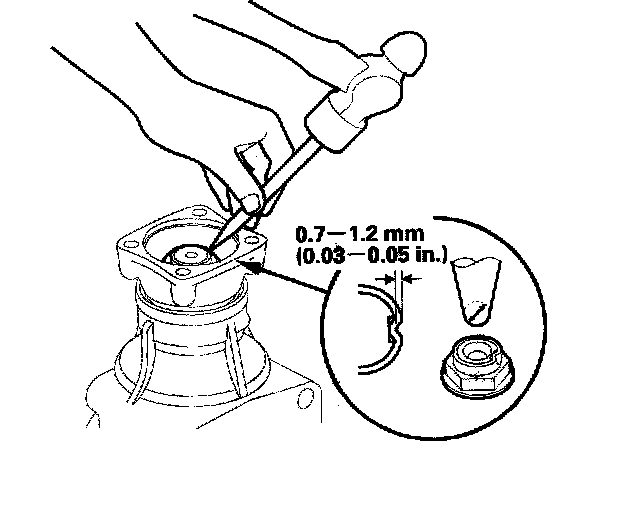 0.7—1.2 mm
(0.03—0.05 in.)