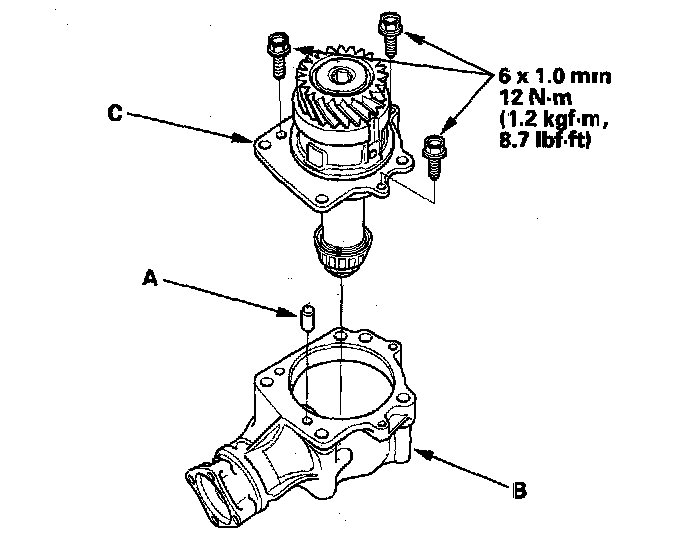 6 x 1.0 mm
12 N·m
(1.2 kgf·m,
8.7 lbf·ft)

C

A

B