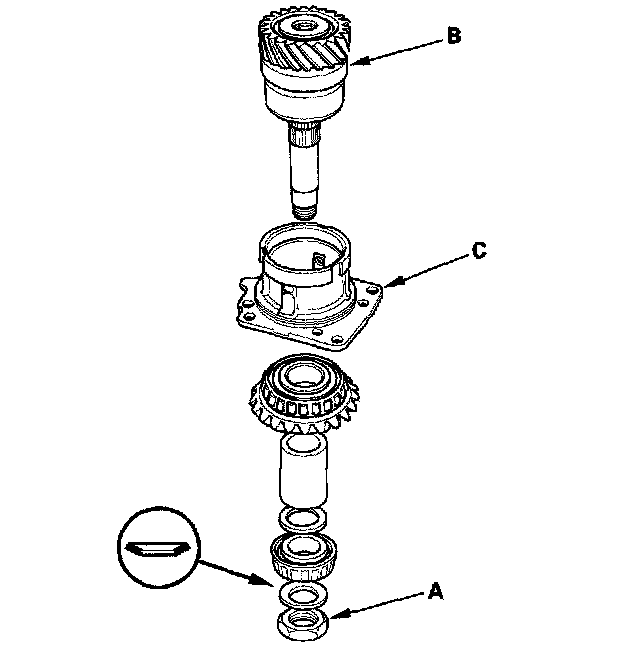 B

C

A