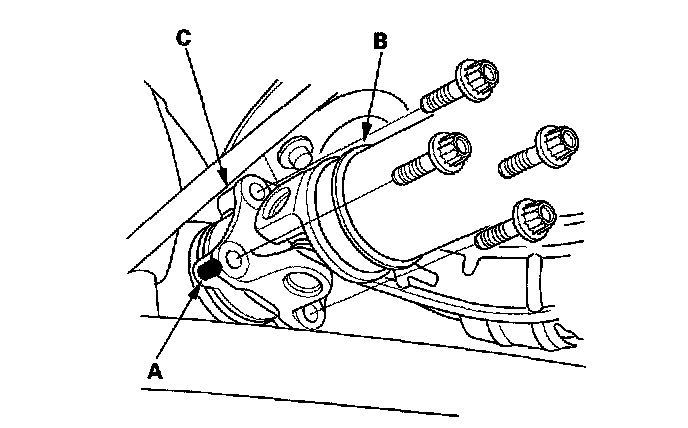 C
B
A