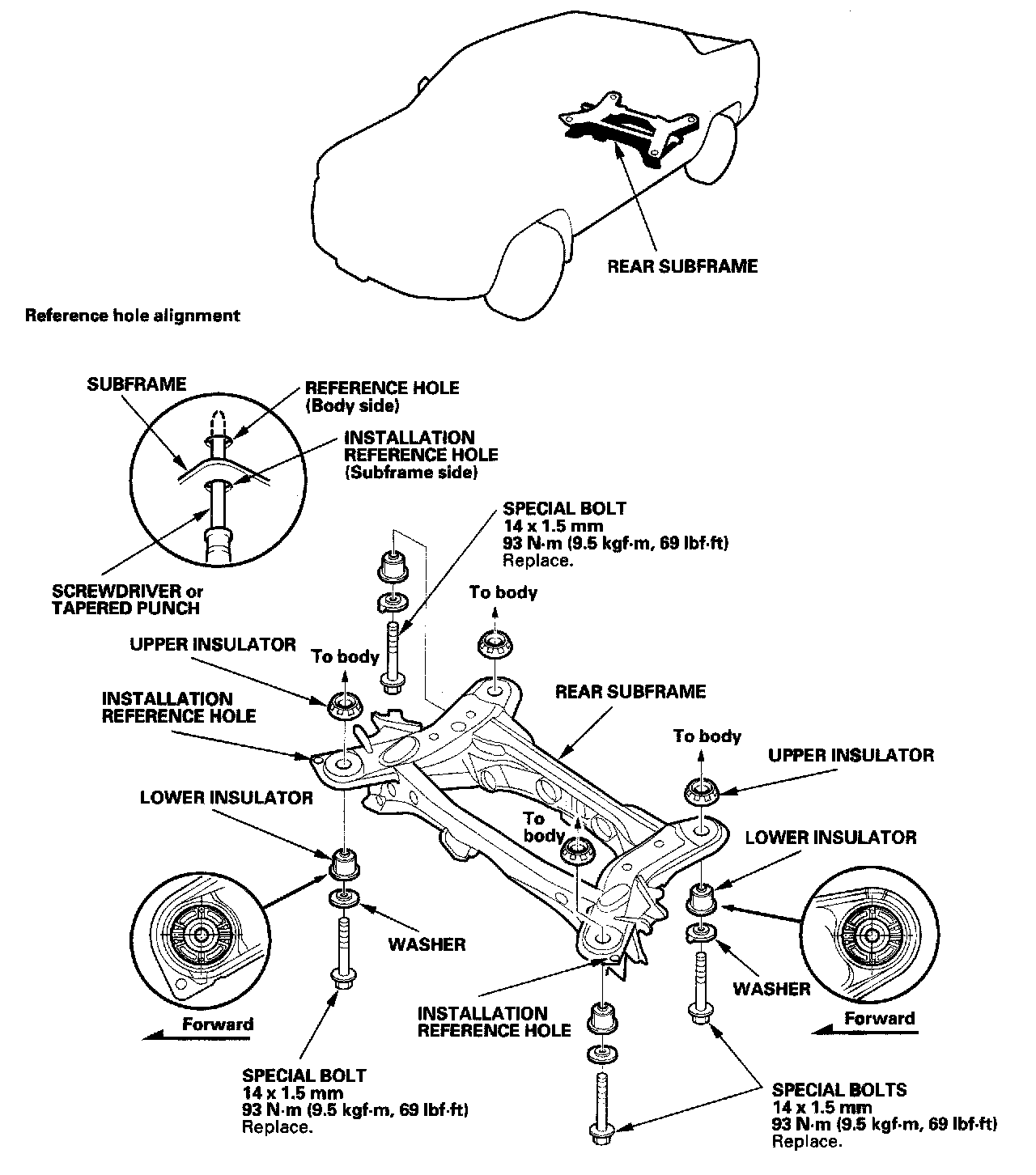 REAR SUBFRAME

Reference hole alignment

SUBFRAME

REFERENCE HOLE (Body side)

INSTALLATION REFERENCE HOLE (Subframe side)

SCREWDRIVER or TAPERED PUNCH

SPECIAL BOLT
14 x 1.5 mm
93 N·m (9.5 kgf·m, 69 lbf·ft)
Replace.

To body

UPPER INSULATOR

To body

INSTALLATION REFERENCE HOLE

REAR SUBFRAME

To body

UPPER INSULATOR

LOWER INSULATOR

To body

LOWER INSULATOR

WASHER

WASHER

Forward

INSTALLATION REFERENCE HOLE

Forward

SPECIAL BOLT
14 x 1.5 mm
93 N·m (9.5 kgf·m, 69 lbf·ft)
Replace.

SPECIAL BOLTS
14 x 1.5 mm
93 N·m (9.5 kgf·m, 69 lbf·ft)
Replace.