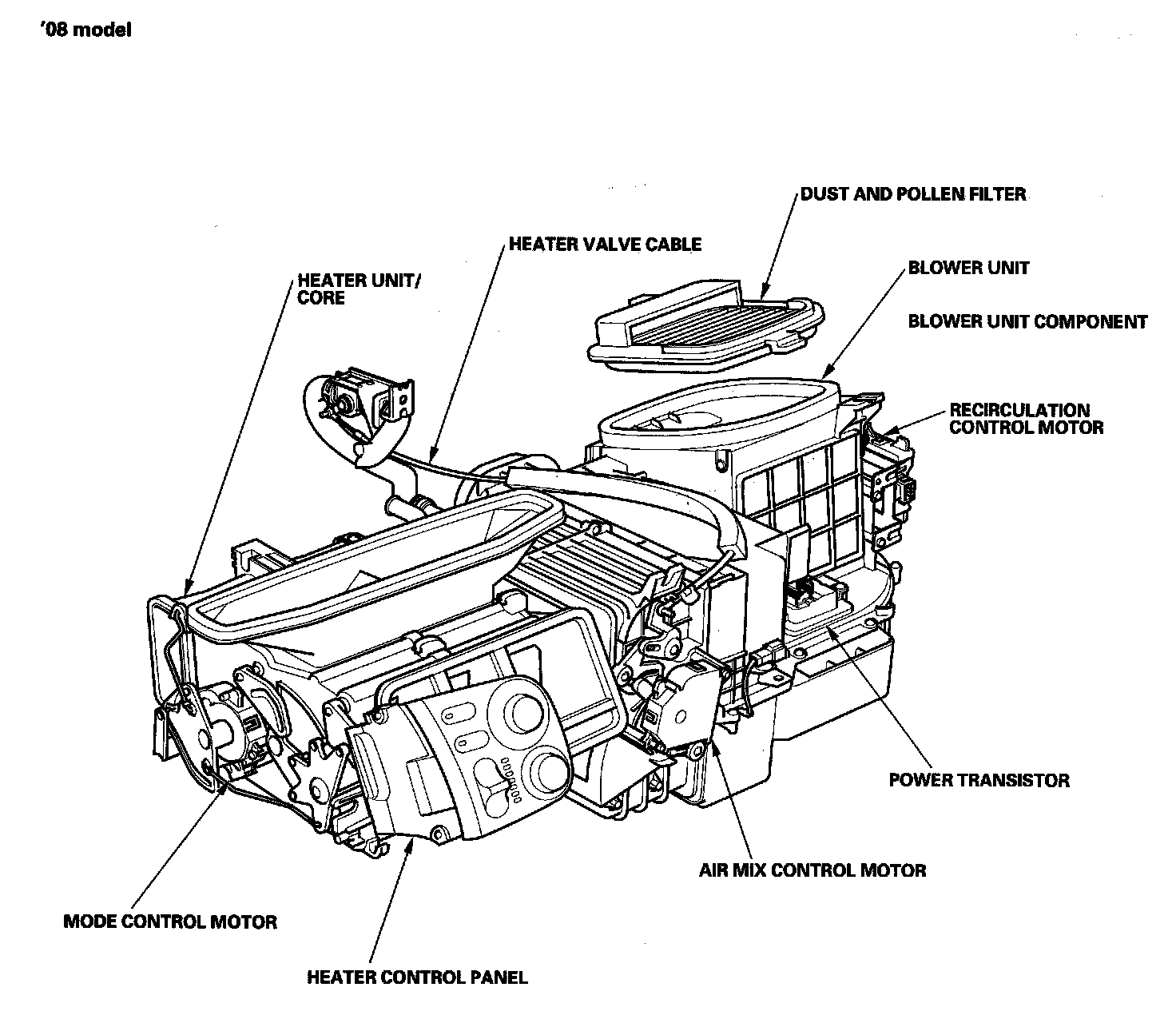 '08 model

DUST AND POLLEN FILTER

HEATER VALVE CABLE

BLOWER UNIT

HEATER UNIT/ CORE

BLOWER UNIT COMPONENT

RECIRCULATION CONTROL MOTOR

POWER TRANSISTOR

AIR MIX CONTROL MOTOR

MODE CONTROL MOTOR

HEATER CONTROL PANEL