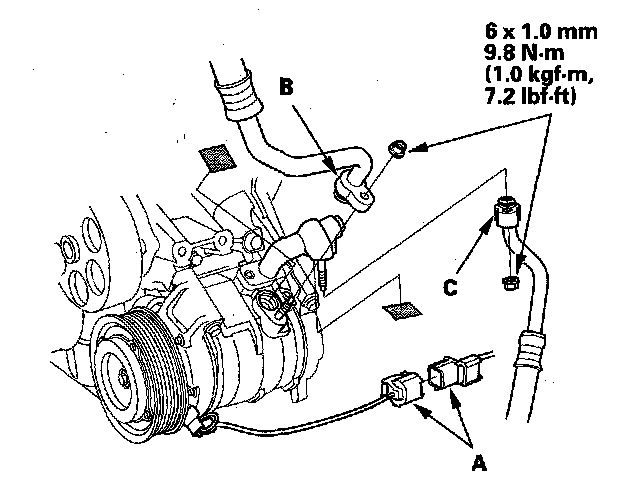 6 x 1.0 mm
9.8 N·m
(1.0 kgf·m,
7.2 lbf·ft)

B

C

A