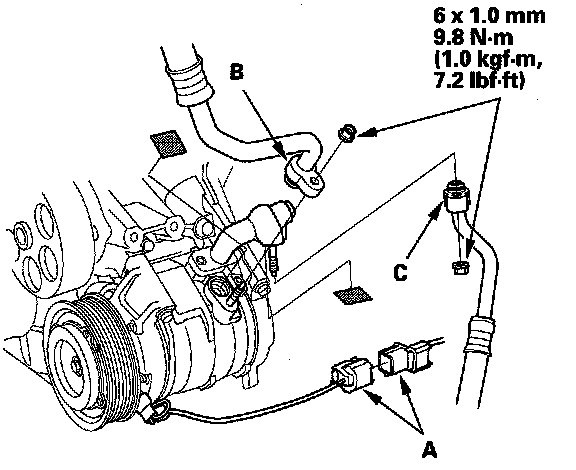 6 x 1.0 mm
9.8 N·m
(1.0 kgf·m,
7.2 lbf·ft)

B

C

A