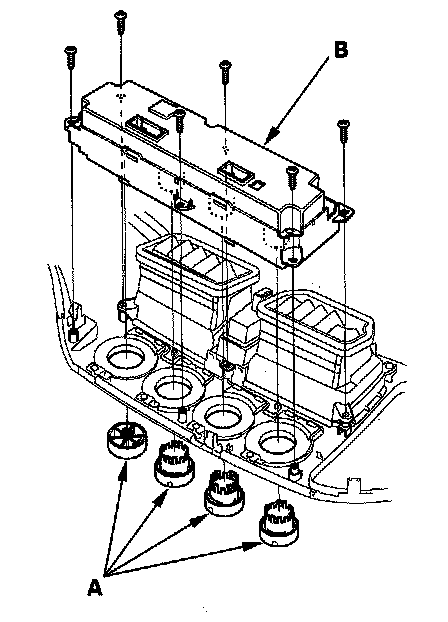 B

A