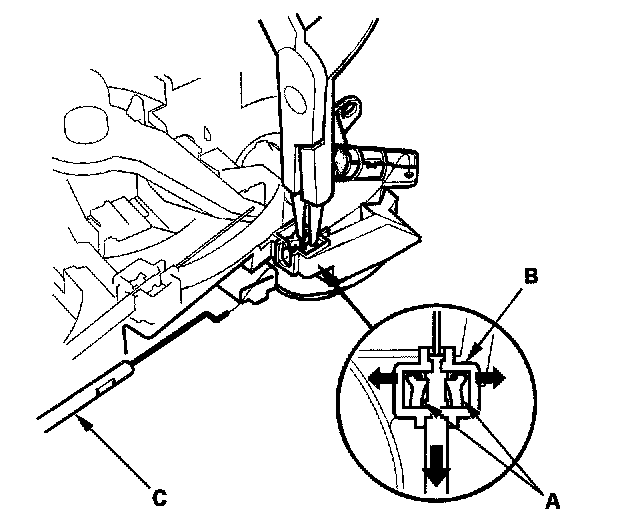 B

C

A