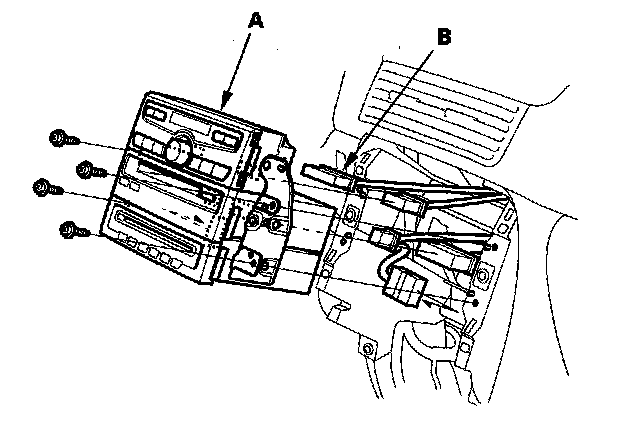 A
B