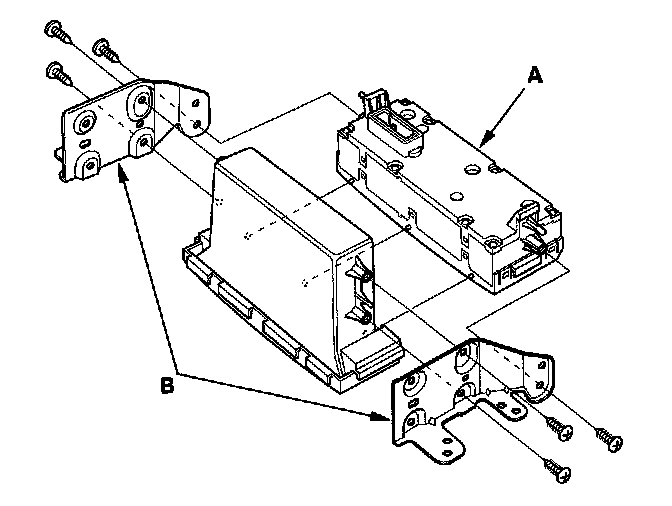 A

B