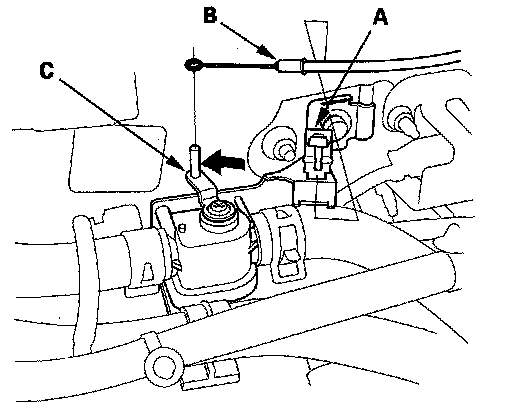 B
A
C