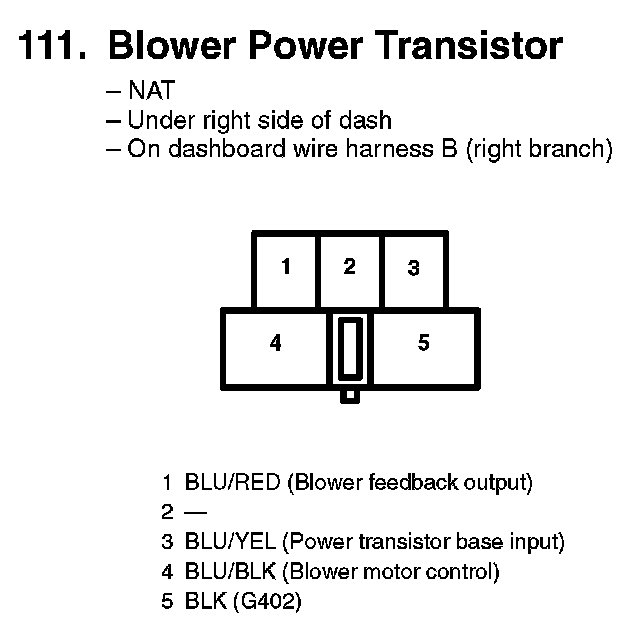 111. Blower Power Transistor

– NAT
– Under right side of dash
– On dashboard wire harness B (right branch)

1
2
3
4
5

1 BLU/RED (Blower feedback output)
2 —
3 BLU/YEL (Power transistor base input)
4 BLU/BLK (Blower motor control)
5 BLK (G402)