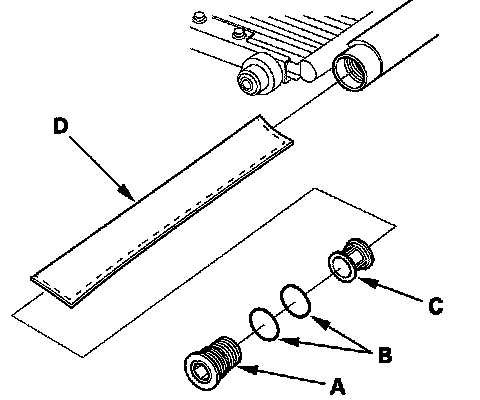 D

C

B

A