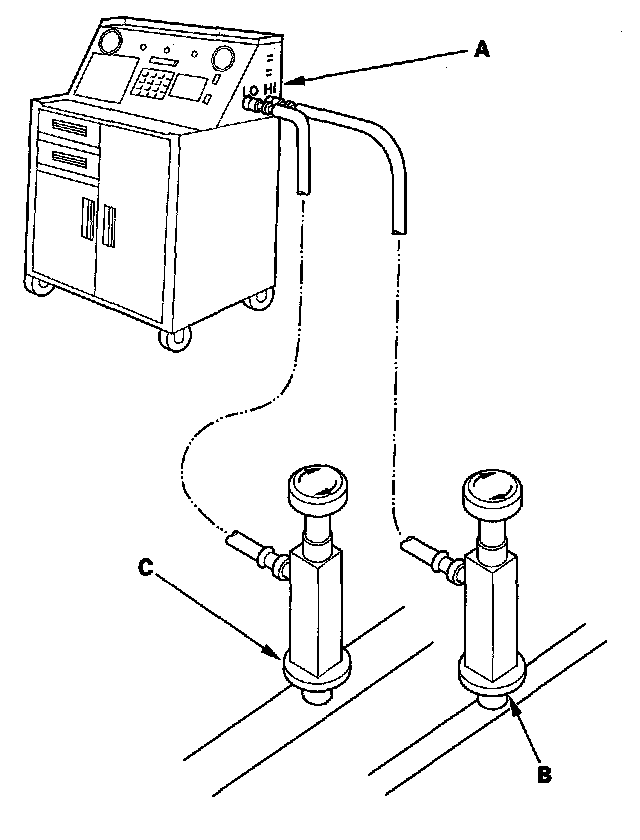 A
LO HI
C
B