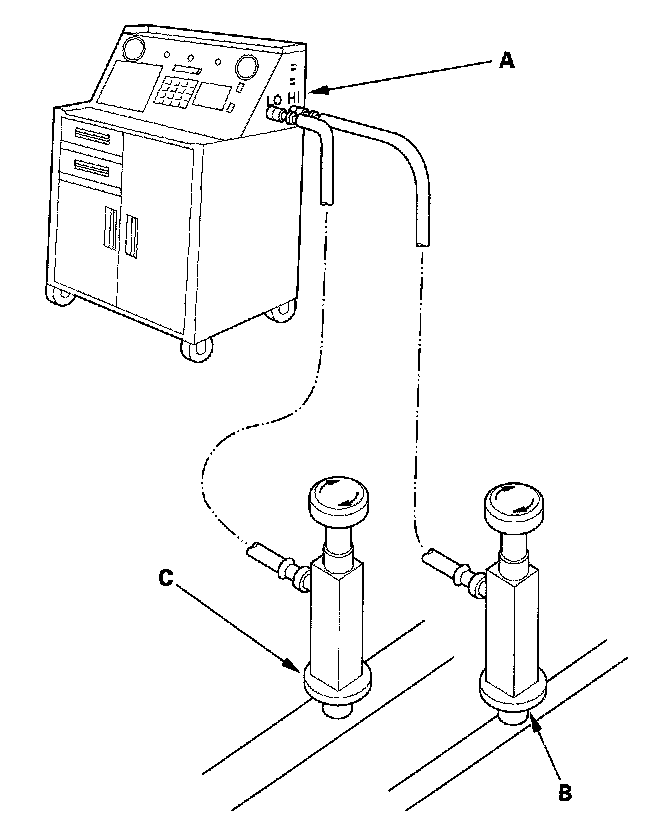 A
LO HI
C
B