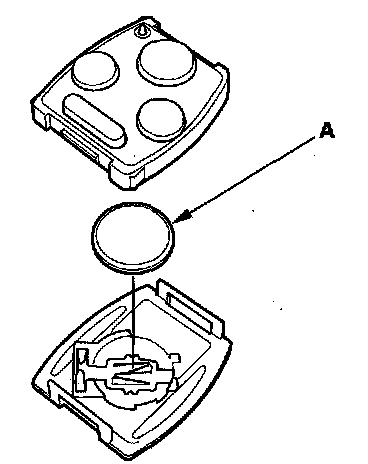 A