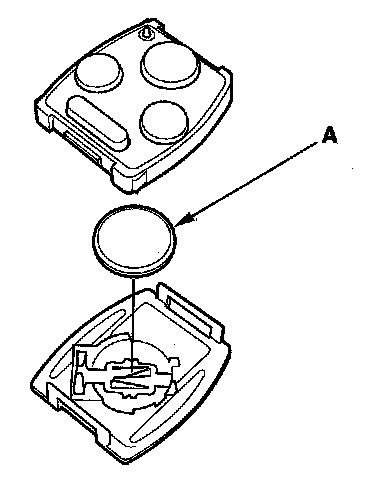 A