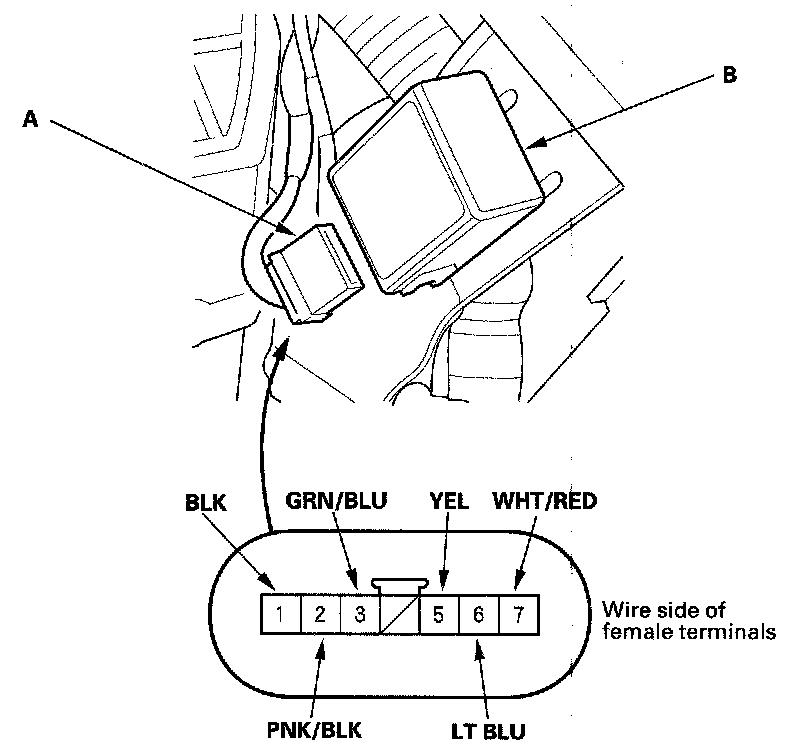 A

B

BLK

GRN/BLU

YEL

WHT/RED

1 2 3 5 6 7

Wire side of female terminals

PNK/BLK

LT BLU