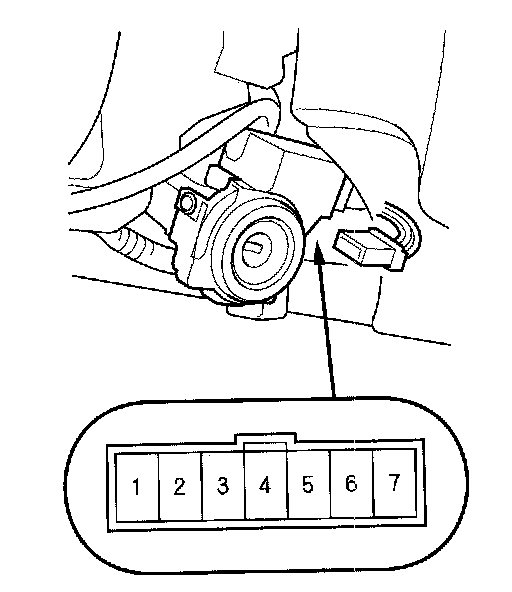 1 2 3 4 5 6 7