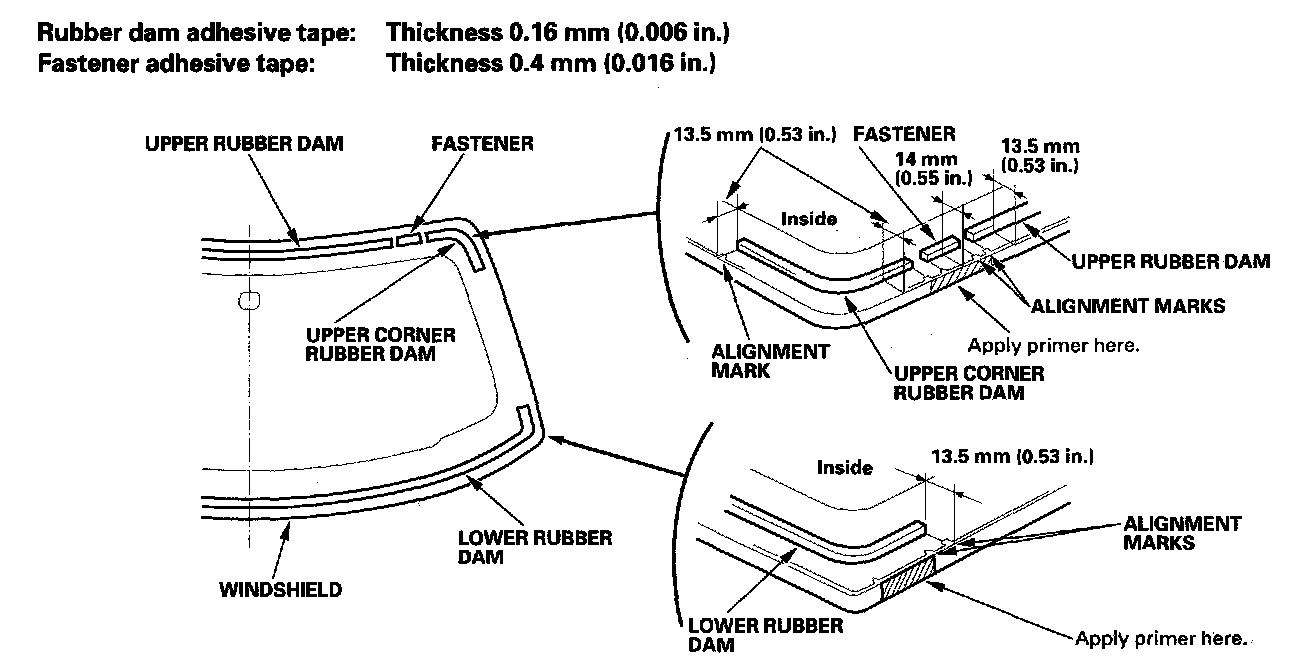 Rubber dam adhesive tape: Thickness 0.16 mm (0.006 in.)
Fastener adhesive tape: Thickness 0.4 mm (0.016 in.)

UPPER RUBBER DAM
FASTENER
UPPER CORNER RUBBER DAM
LOWER RUBBER DAM
WINDSHIELD

13.5 mm (0.53 in.)
FASTENER
14 mm (0.55 in.)
13.5 mm (0.53 in.)
Inside
UPPER RUBBER DAM
ALIGNMENT MARKS
Apply primer here.
ALIGNMENT MARK
UPPER CORNER RUBBER DAM

Inside
13.5 mm (0.53 in.)
ALIGNMENT MARKS
LOWER RUBBER DAM
Apply primer here.