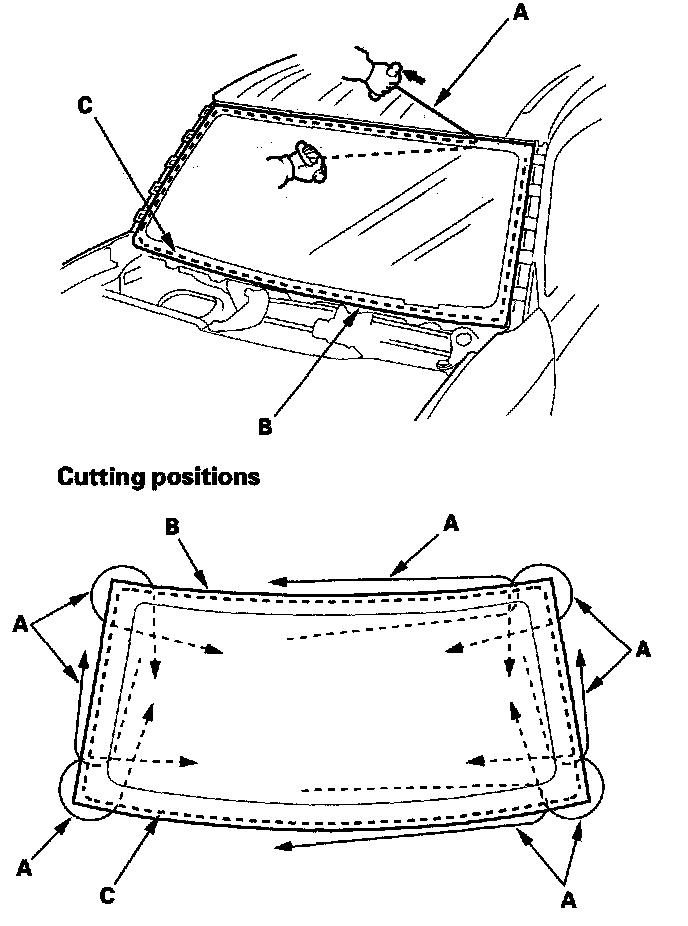 A
C
B

Cutting positions

B
A
A
A
A
C
A