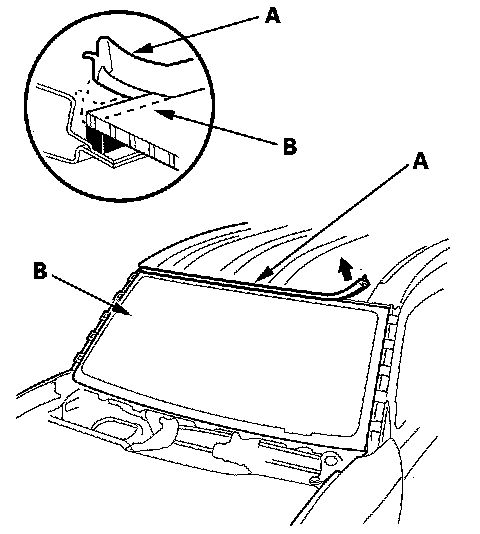 A
B
A
B