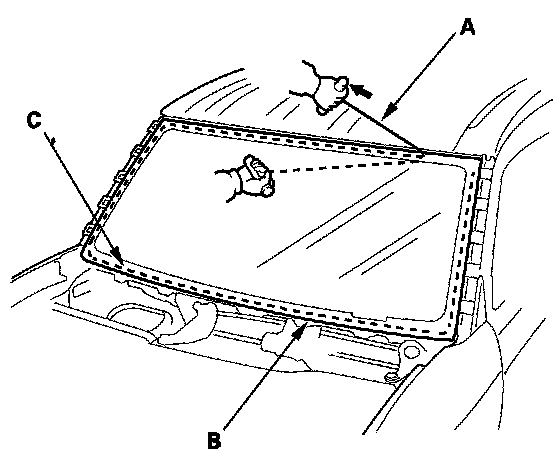 A
C
B