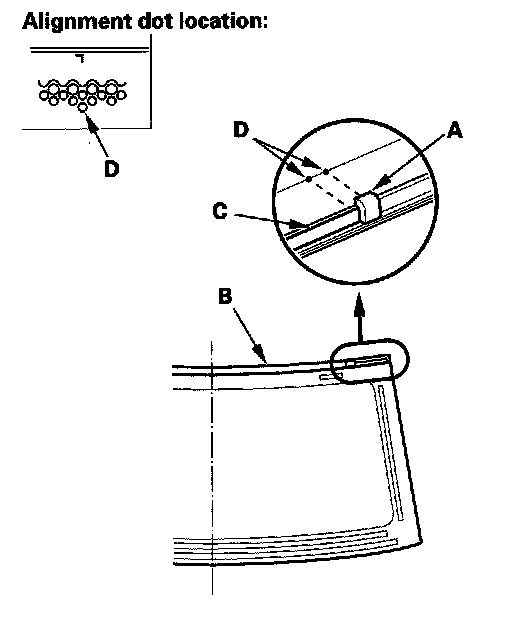 Alignment dot location:

D

D

A

C

B