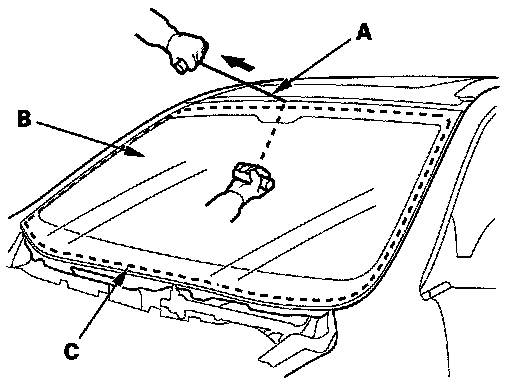 A
B
C