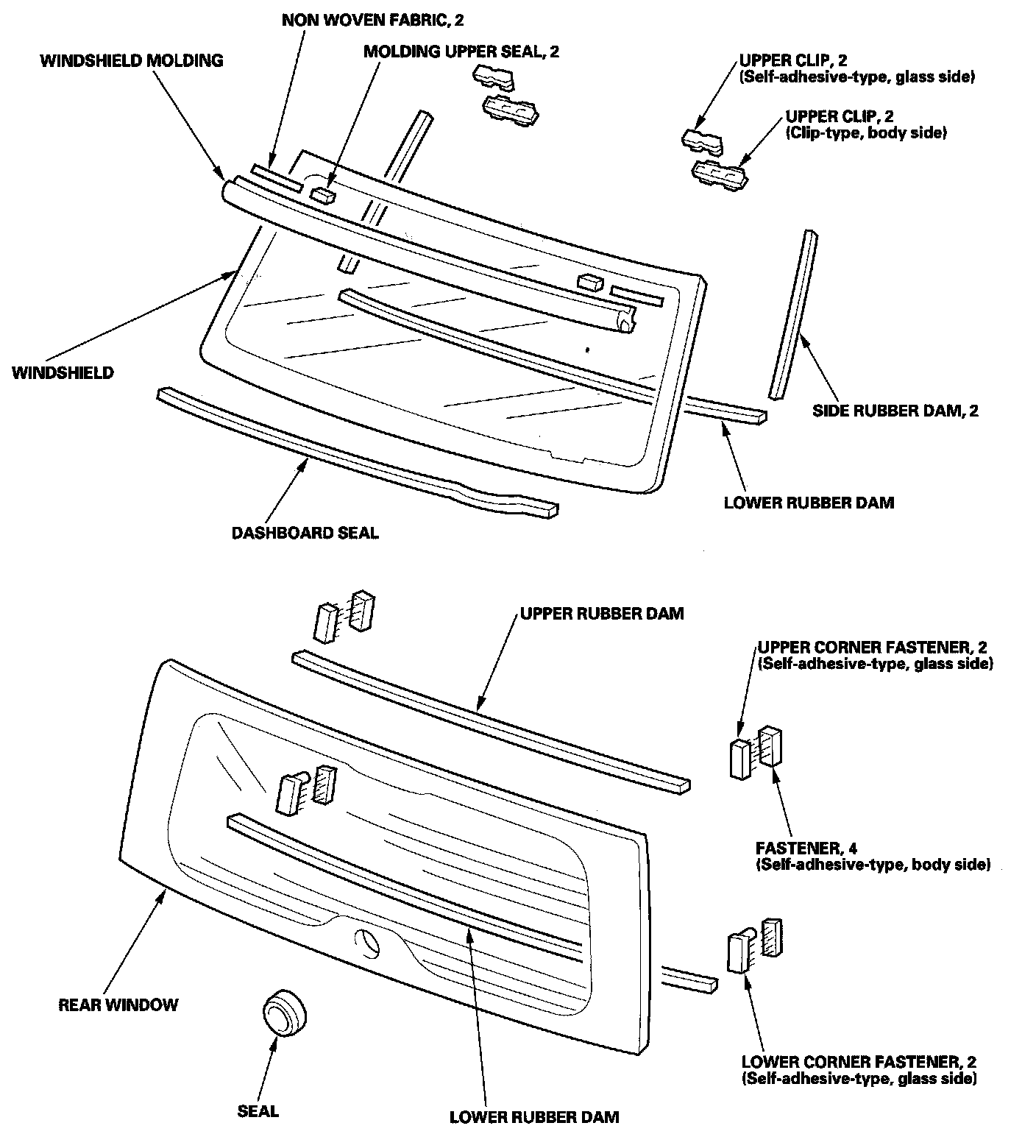 NON WOVEN FABRIC, 2

WINDSHIELD MOLDING

MOLDING UPPER SEAL, 2

UPPER CLIP, 2
(Self-adhesive-type, glass side)

UPPER CLIP, 2
(Clip-type, body side)

WINDSHIELD

SIDE RUBBER DAM, 2

LOWER RUBBER DAM

DASHBOARD SEAL

UPPER RUBBER DAM

UPPER CORNER FASTENER, 2
(Self-adhesive-type, glass side)

FASTENER, 4
(Self-adhesive-type, body side)

REAR WINDOW

LOWER CORNER FASTENER, 2
(Self-adhesive-type, glass side)

SEAL

LOWER RUBBER DAM