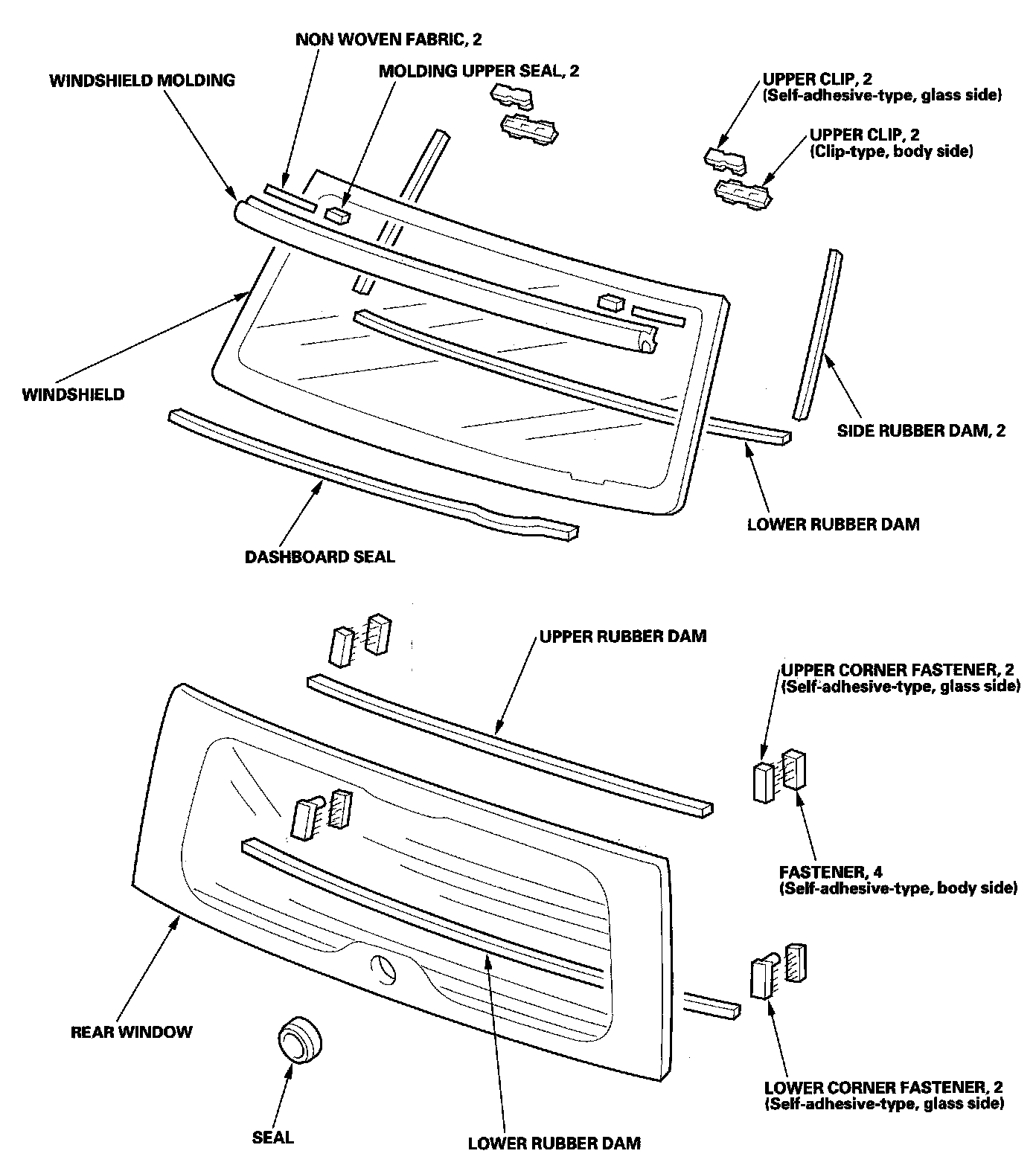 NON WOVEN FABRIC, 2

WINDSHIELD MOLDING

MOLDING UPPER SEAL, 2

UPPER CLIP, 2
(Self-adhesive-type, glass side)

UPPER CLIP, 2
(Clip-type, body side)

WINDSHIELD

SIDE RUBBER DAM, 2

LOWER RUBBER DAM

DASHBOARD SEAL

UPPER RUBBER DAM

UPPER CORNER FASTENER, 2
(Self-adhesive-type, glass side)

FASTENER, 4
(Self-adhesive-type, body side)

REAR WINDOW

LOWER CORNER FASTENER, 2
(Self-adhesive-type, glass side)

SEAL

LOWER RUBBER DAM