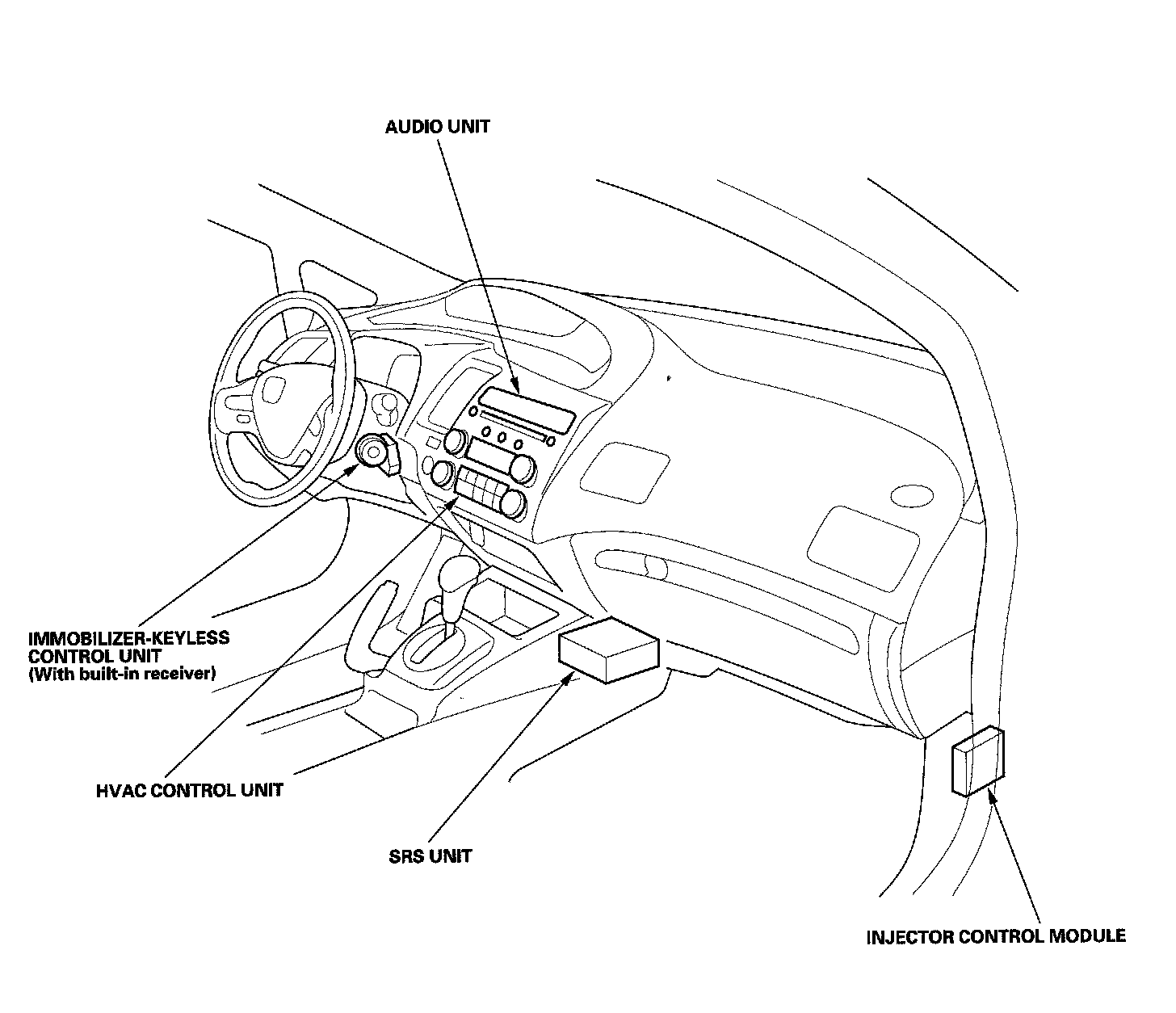 AUDIO UNIT

IMMOBILIZER-KEYLESS CONTROL UNIT (With built-in receiver)

HVAC CONTROL UNIT

SRS UNIT

INJECTOR CONTROL MODULE