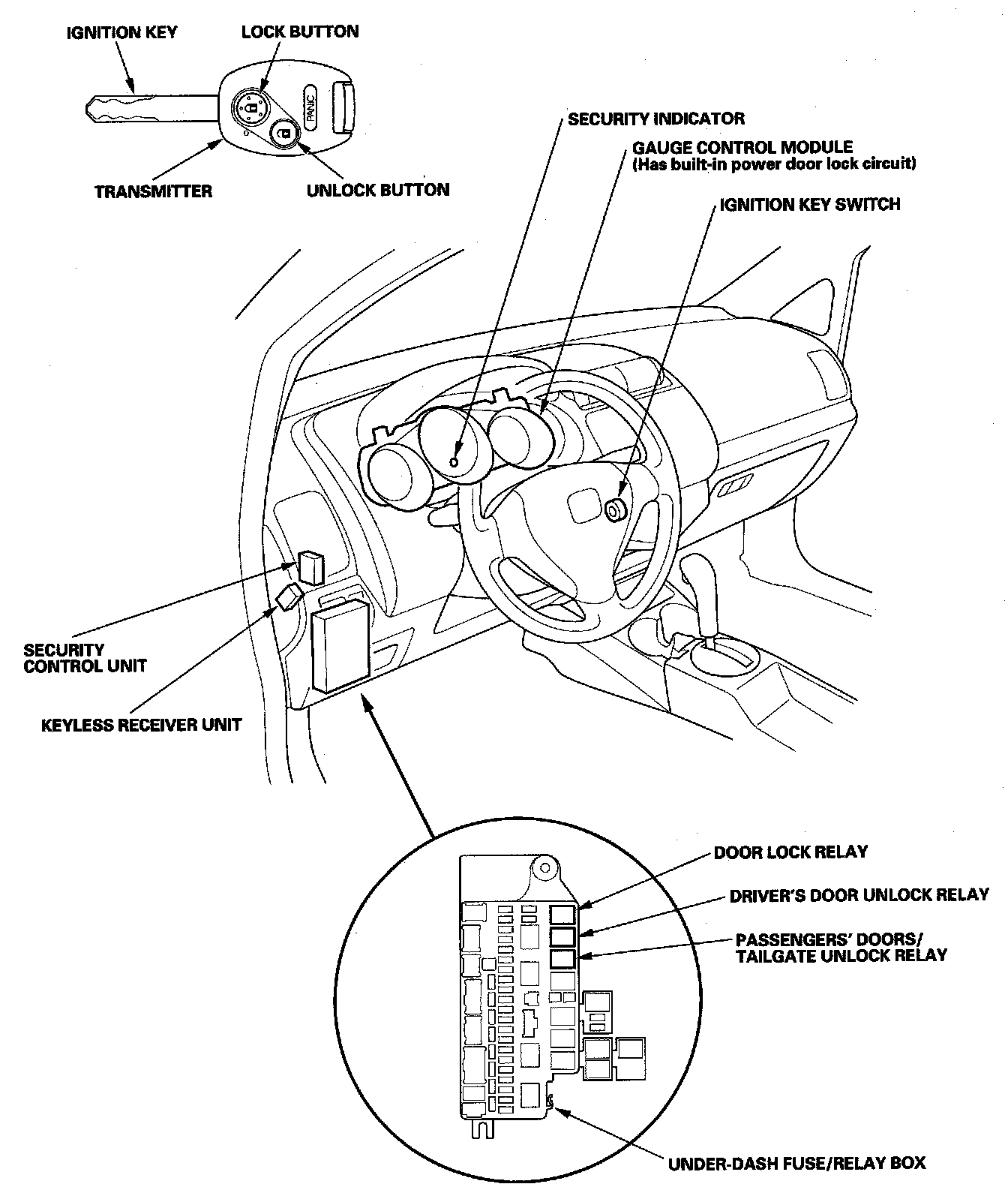 IGNITION KEY

LOCK BUTTON

PANIC

TRANSMITTER

UNLOCK BUTTON

SECURITY INDICATOR

GAUGE CONTROL MODULE
(Has built-in power door lock circuit)

IGNITION KEY SWITCH

SECURITY CONTROL UNIT

KEYLESS RECEIVER UNIT

DOOR LOCK RELAY

DRIVER'S DOOR UNLOCK RELAY

PASSENGERS' DOORS/ TAILGATE UNLOCK RELAY

UNDER-DASH FUSE/RELAY BOX