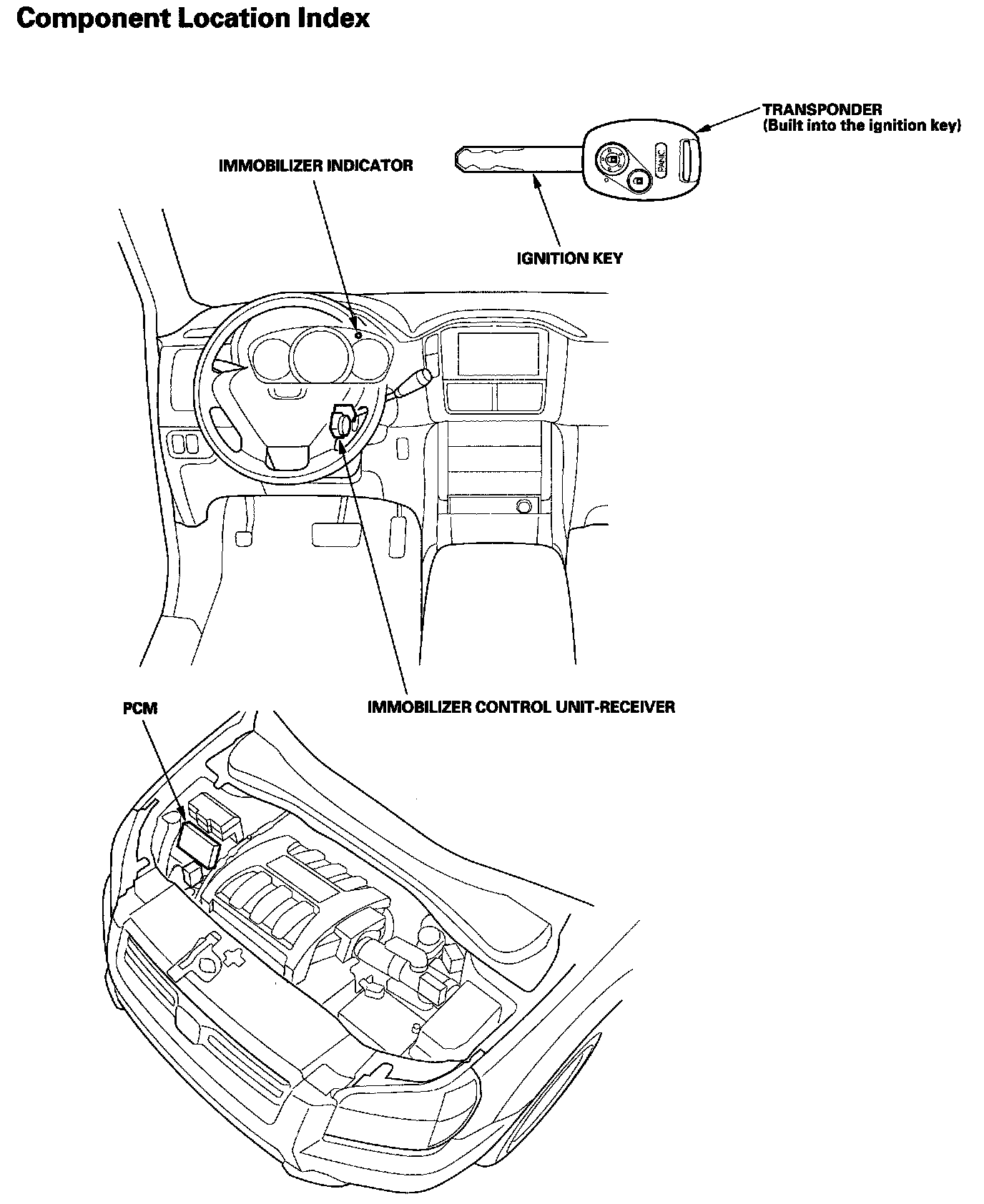 Component Location Index

TRANSPONDER
(Built into the ignition key)

IMMOBILIZER INDICATOR

PANIC

IGNITION KEY

PCM

IMMOBILIZER CONTROL UNIT-RECEIVER