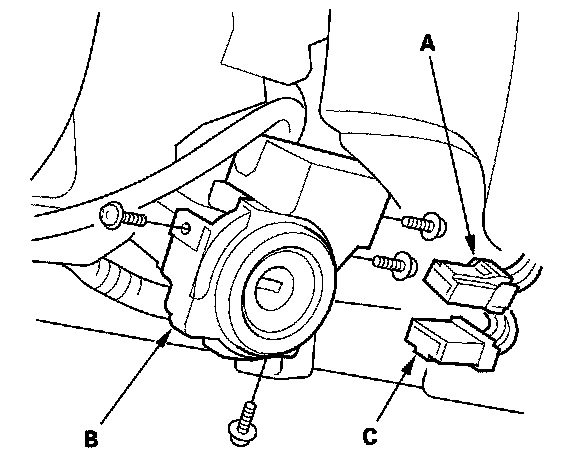 A
B
C