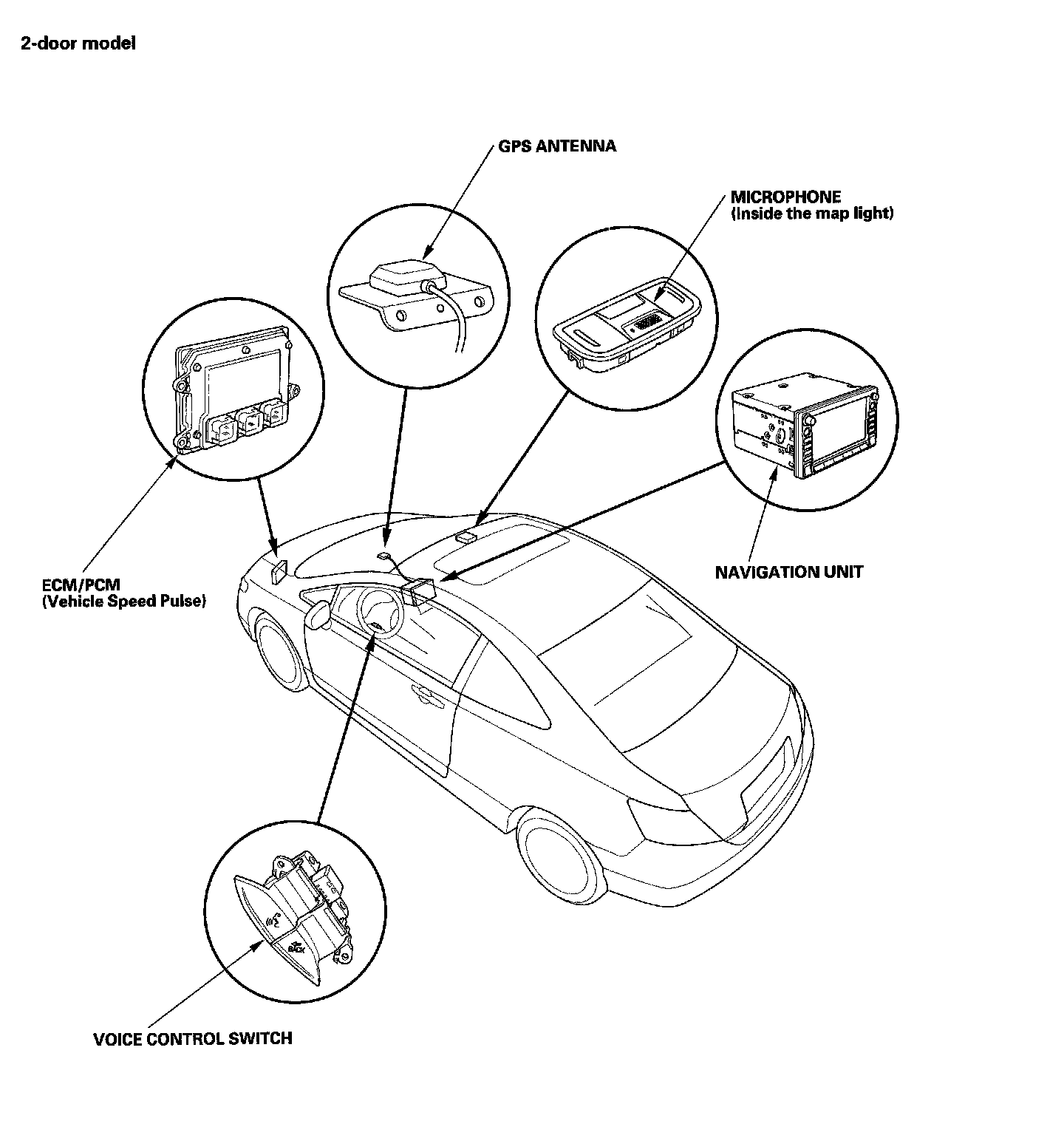 2-door model

GPS ANTENNA

MICROPHONE
(Inside the map light)

ECM/PCM
(Vehicle Speed Pulse)

NAVIGATION UNIT

BACK

VOICE CONTROL SWITCH