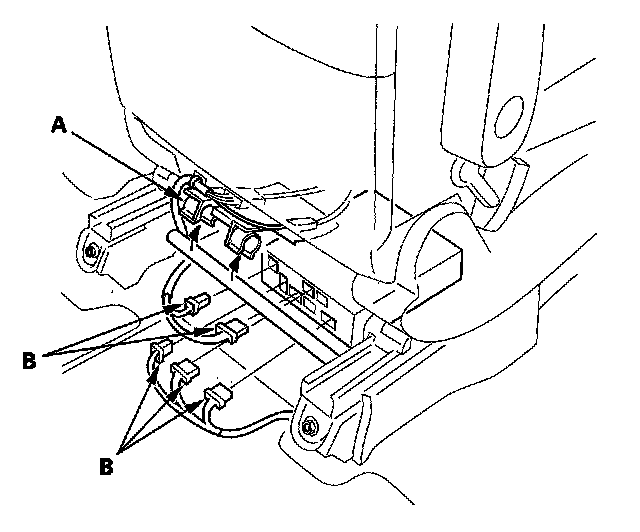 A

B

B