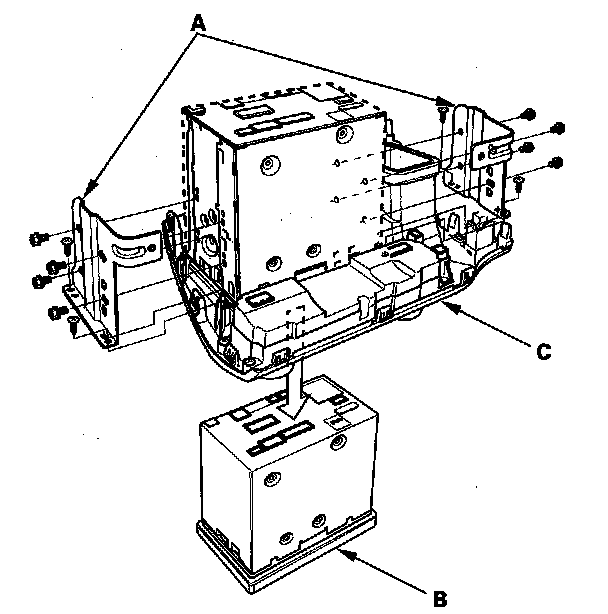 A
C
B